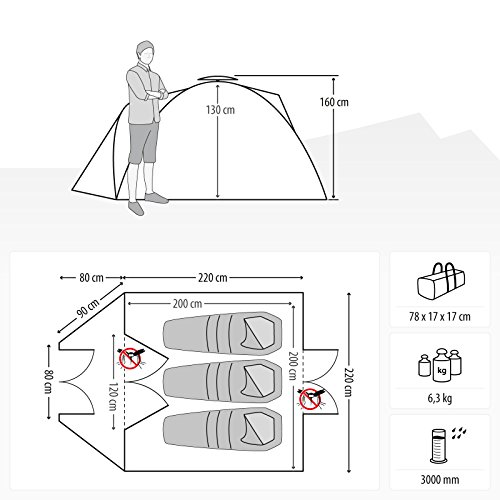 130 cm

160 cm

80 cm

220 cm

90 cm

200 cm

80 cm

120 cm

200 cm

220 cm

78 x 17 x 17 cm

kg

6,3 kg

3000 mm