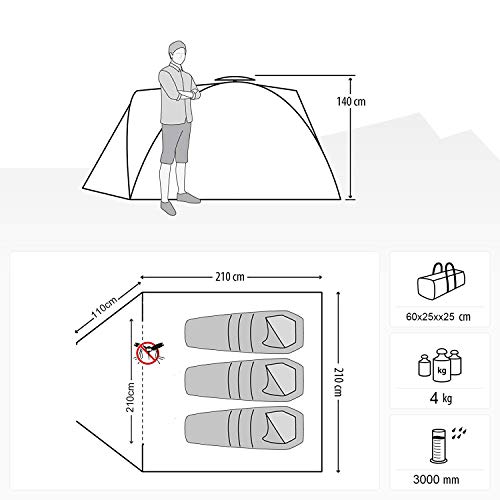 140 cm

210 cm

110cm

210cm

210 cm

60x25xx25 cm

kg

4 kg

3000 mm